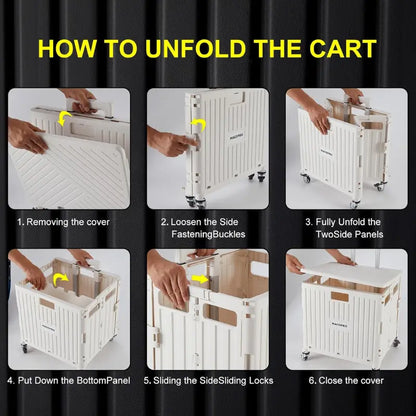 HOW TO UNFOLD THE CART

1. Removing the cover

2. Loosen the Side FasteningBuckles

3. Fully Unfold the TwoSide Panels

4. Put Down the BottomPanel

5. Sliding the SideSliding Locks

6. Close the cover